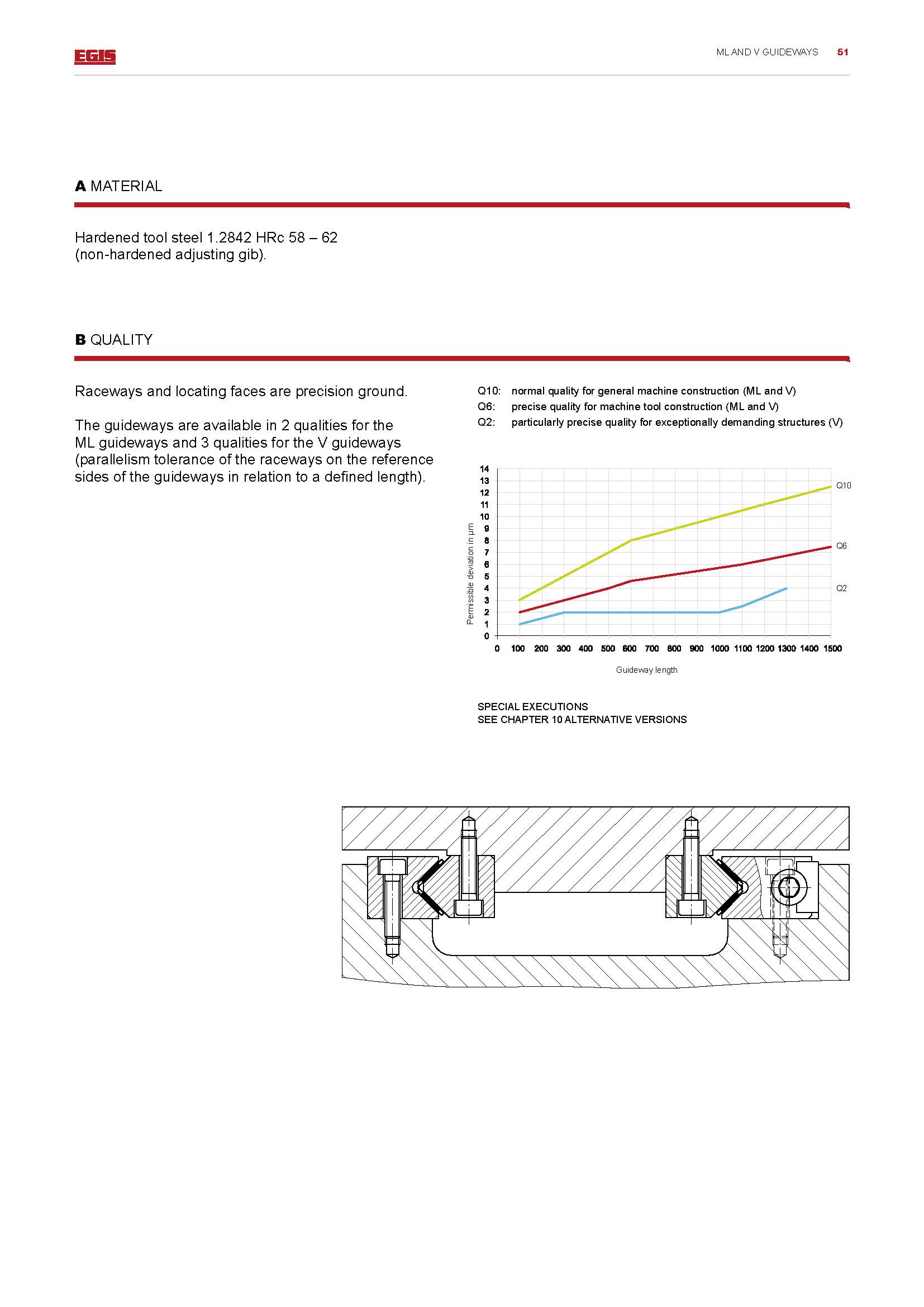 EGIS

ML AND V GUIDEWAYS 51

A MATERIAL

Hardened tool steel 1.2842 HRc 58 – 62
(non-hardened adjusting gib).

B QUALITY

Raceways and locating faces are precision ground.

The guideways are available in 2 qualities for the ML guideways and 3 qualities for the V guideways (parallelism tolerance of the raceways on the reference sides of the guideways in relation to a defined length).

Q10: normal quality for general machine construction (ML and V)
Q6: precise quality for machine tool construction (ML and V)
Q2: particularly precise quality for exceptionally demanding structures (V)

14
13
12
11
10
9
8
7
6
5
4
3
2
1
0

Permissible deviation in µm

Q10
Q6
Q2

0 100 200 300 400 500 600 700 800 900 1000 1100 1200 1300 1400 1500

Guideway length

SPECIAL EXECUTIONS
SEE CHAPTER 10 ALTERNATIVE VERSIONS