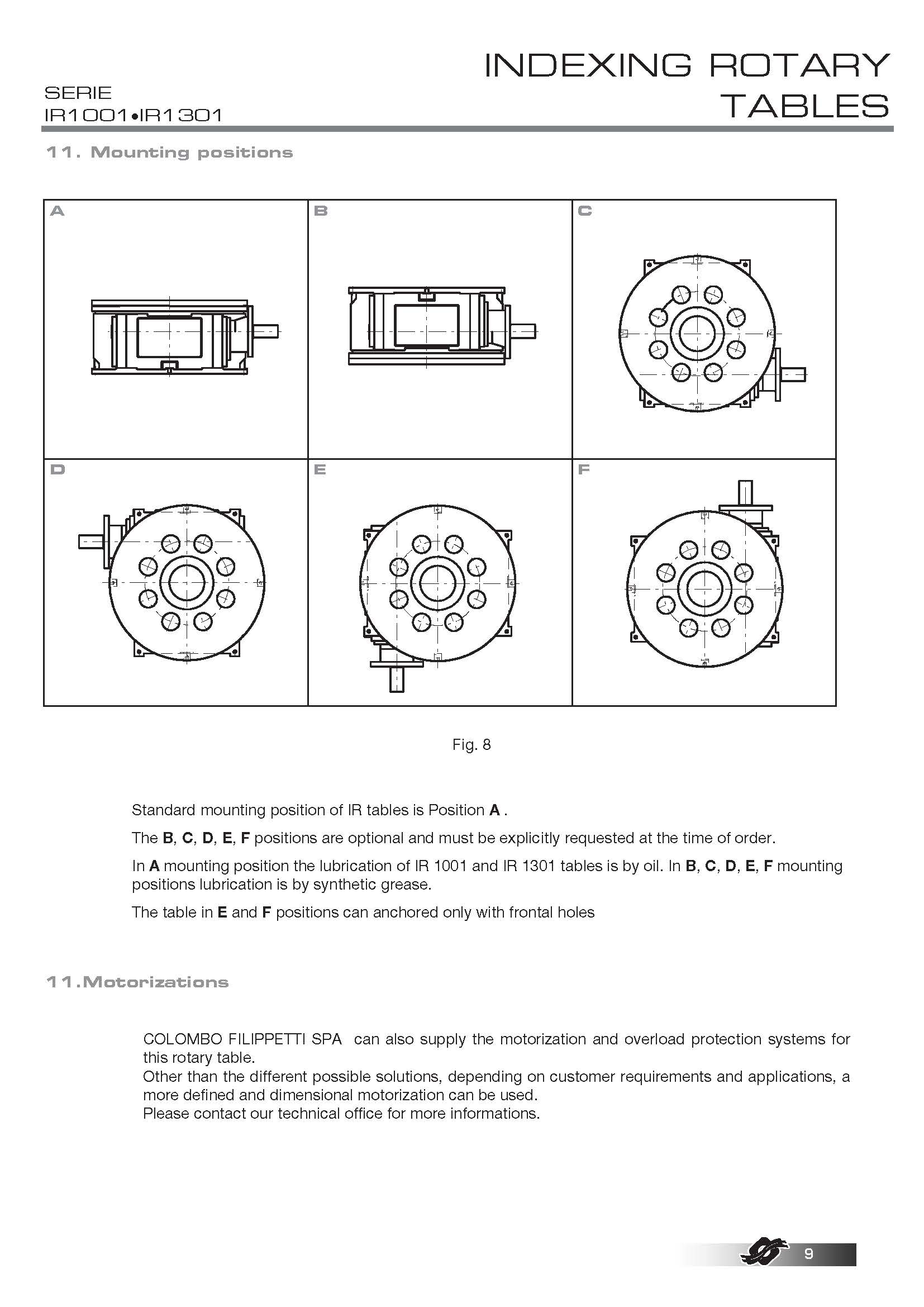 SERIE
IR1001•IR1301

INDEXING ROTARY TABLES

11. Mounting positions

A

B

C

D

E

F

Fig. 8

Standard mounting position of IR tables is Position A .

The B, C, D, E, F positions are optional and must be explicitly requested at the time of order.

In A mounting position the lubrication of IR 1001 and IR 1301 tables is by oil. In B, C, D, E, F mounting positions lubrication is by synthetic grease.

The table in E and F positions can anchored only with frontal holes

11.Motorizations

COLOMBO FILIPPETTI SPA can also supply the motorization and overload protection systems for this rotary table.
Other than the different possible solutions, depending on customer requirements and applications, a more defined and dimensional motorization can be used.
Please contact our technical office for more informations.

9