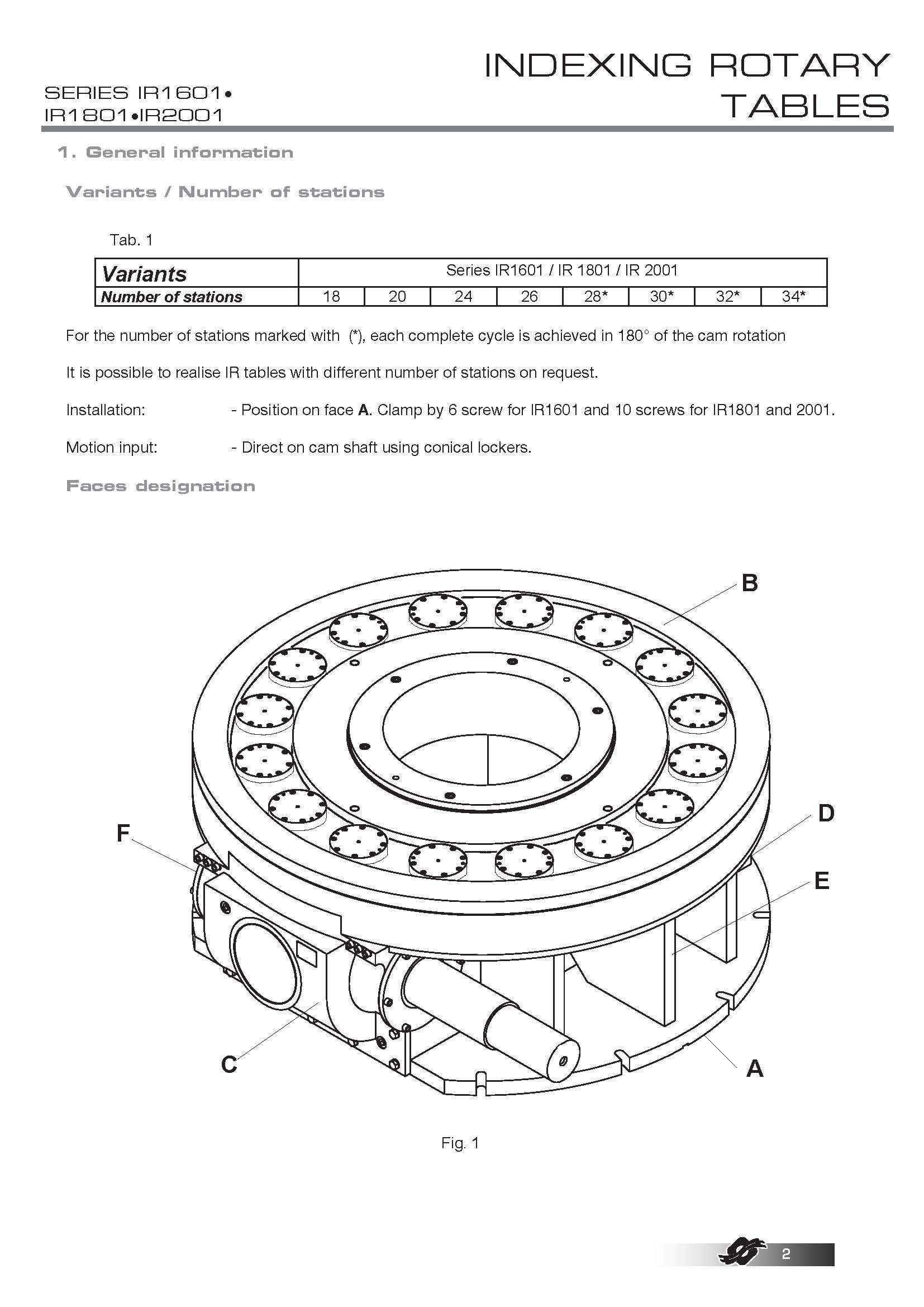 SERIES IR1601•
IR1801•IR2001

INDEXING ROTARY TABLES

1. General information

Variants / Number of stations

Tab. 1

| Variants | Series IR1601 / IR 1801 / IR 2001 | | | | | | | |
|---|---|---|---|---|---|---|---|---|
| Number of stations | 18 | 20 | 24 | 26 | 28* | 30* | 32* | 34* |

For the number of stations marked with (*), each complete cycle is achieved in 180° of the cam rotation

It is possible to realise IR tables with different number of stations on request.

Installation: - Position on face A. Clamp by 6 screw for IR1601 and 10 screws for IR1801 and 2001.

Motion input: - Direct on cam shaft using conical lockers.

Faces designation

B

D

E

F

C

A

Fig. 1

2